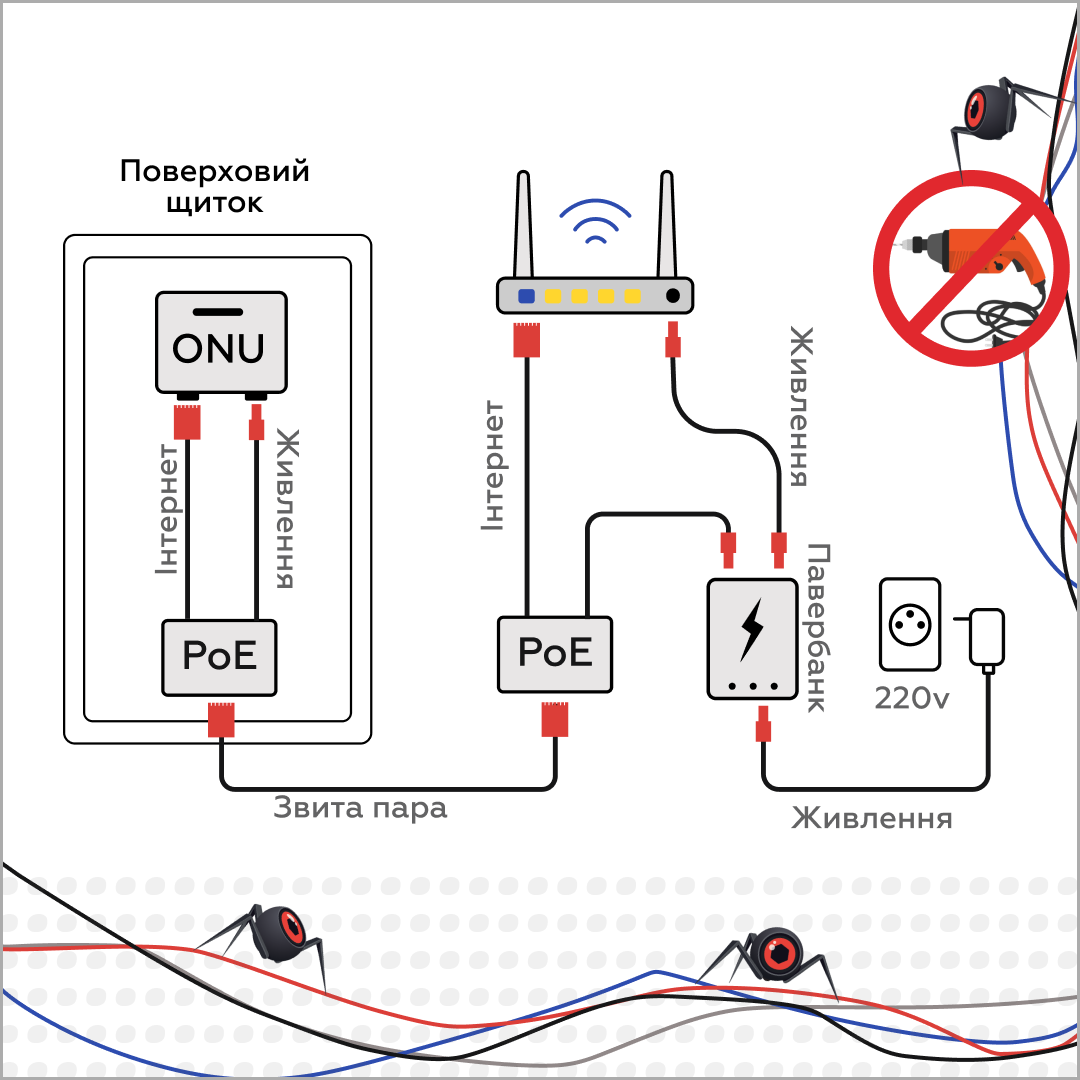 Поверховий щиток

ONU

Інтернет

Живлення

PoE

Інтернет

Живлення

PoE

Павербанк

220v

Звита пара

Живлення